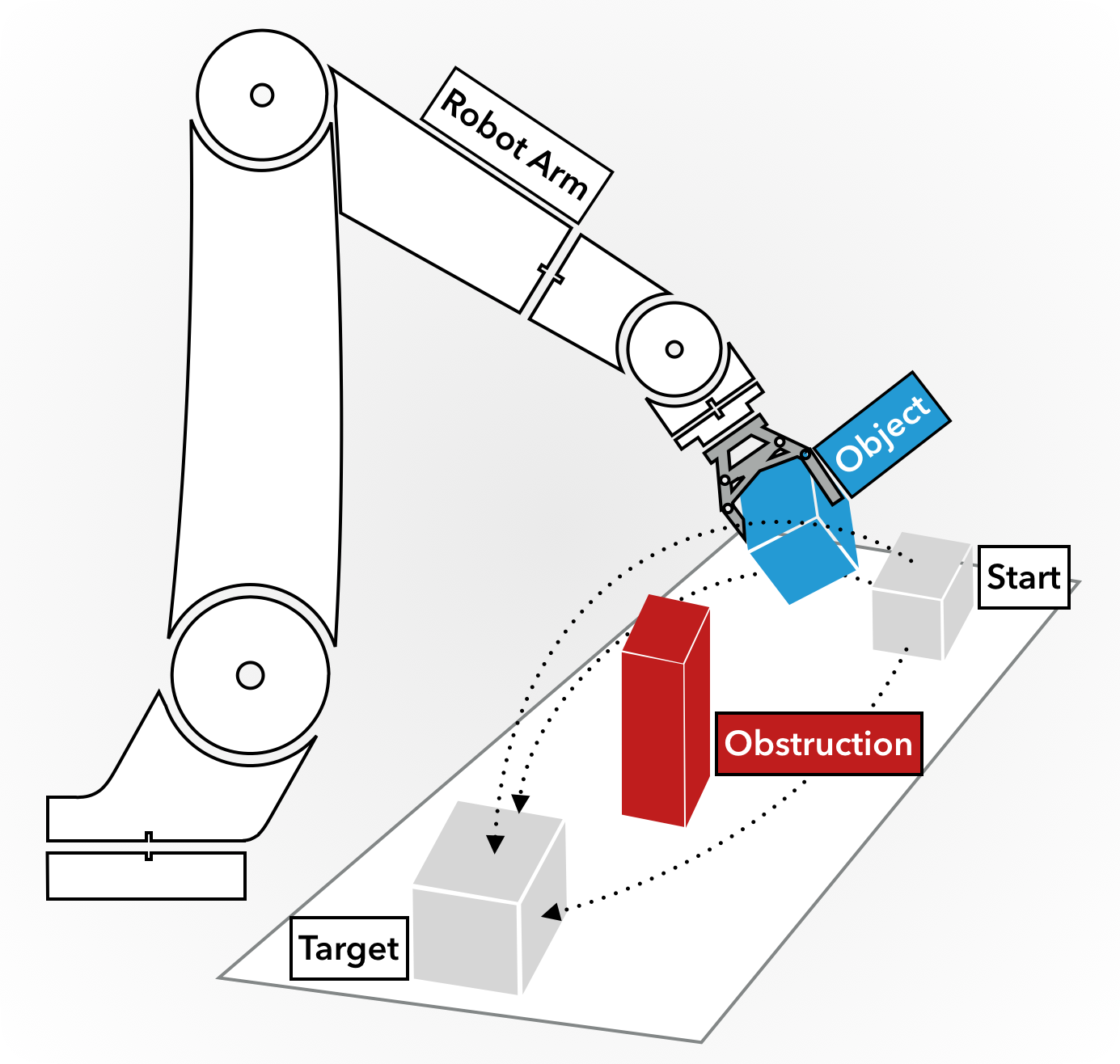 Robot Arm

Object

Start

Obstruction

Target